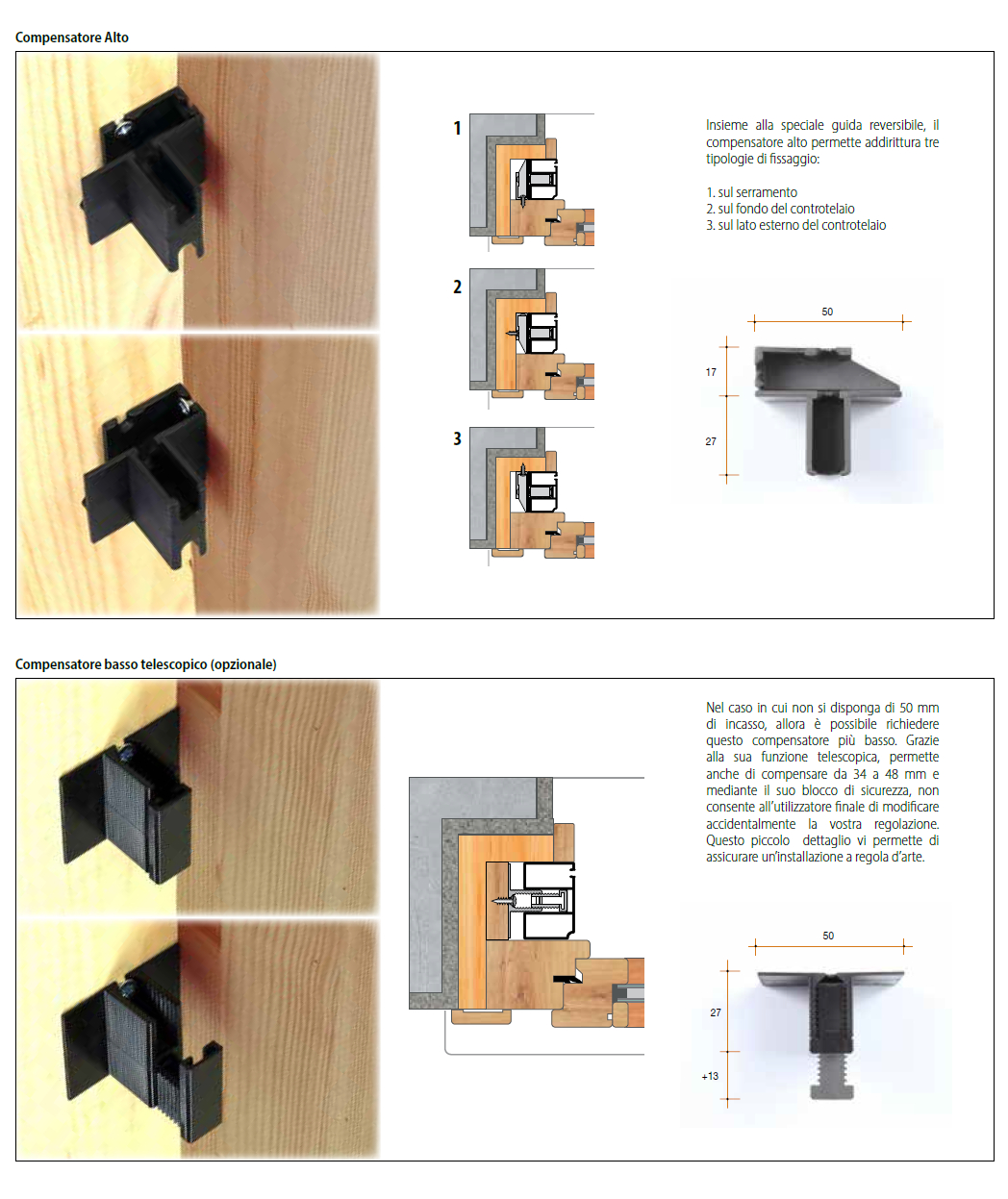 Compensatore Alto

1

2

3

Insieme alla speciale guida reversibile, il compensatore alto permette addirittura tre tipologie di fissaggio:

1. sul serramento
2. sul fondo del controtelaio
3. sul lato esterno del controtelaio

50

17

27

Compensatore basso telescopico (opzionale)

Nel caso in cui non si disponga di 50 mm di incasso, allora è possibile richiedere questo compensatore più basso. Grazie alla sua funzione telescopica, permette anche di compensare da 34 a 48 mm e mediante il suo blocco di sicurezza, non consente all'utilizzatore finale di modificare accidentalmente la vostra regolazione. Questo piccolo dettaglio vi permette di assicurare un'installazione a regola d'arte.

50

27

+13